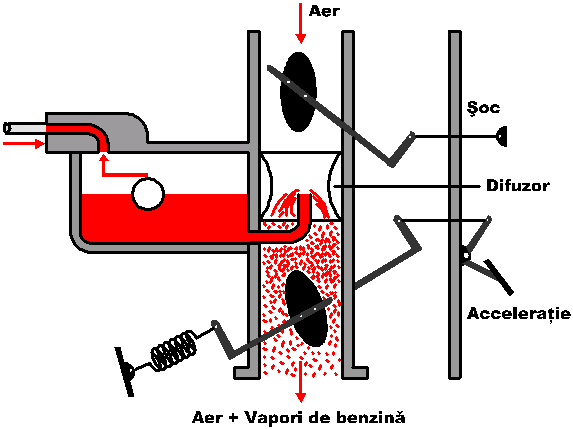 Aer

Şoc

Difuzor

Accelerație

Aer + Vapori de benzină